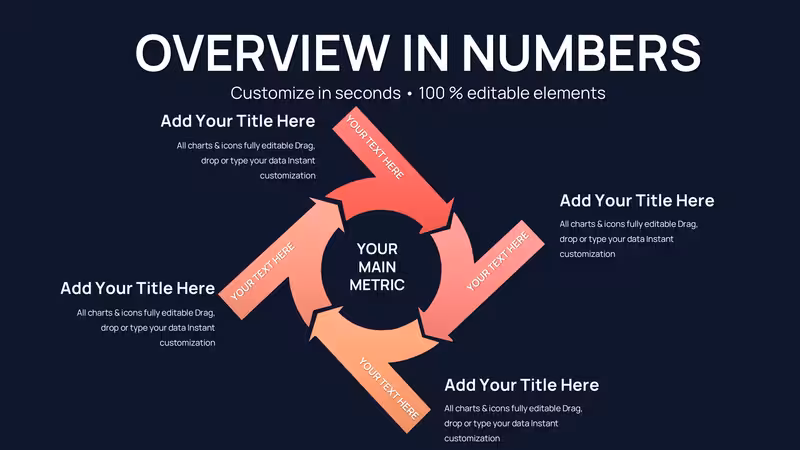 OVERVIEW IN NUMBERS

Customize in seconds • 100 % editable elements

Add Your Title Here

All charts & icons fully editable Drag, drop or type your data Instant customization

YOUR TEXT HERE

Add Your Title Here

All charts & icons fully editable Drag, drop or type your data Instant customization

YOUR TEXT HERE

YOUR MAIN METRIC

YOUR TEXT HERE

Add Your Title Here

All charts & icons fully editable Drag, drop or type your data Instant customization

YOUR TEXT HERE

Add Your Title Here

All charts & icons fully editable Drag, drop or type your data Instant customization