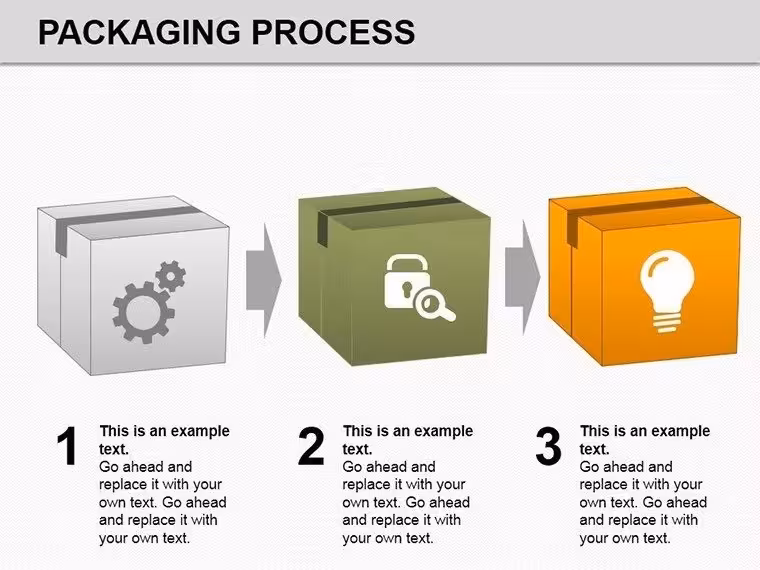 PACKAGING PROCESS

1

This is an example text.

Go ahead and replace it with your own text. Go ahead and replace it with your own text.

2

This is an example text.

Go ahead and replace it with your own text. Go ahead and replace it with your own text.

3

This is an example text.

Go ahead and replace it with your own text. Go ahead and replace it with your own text.