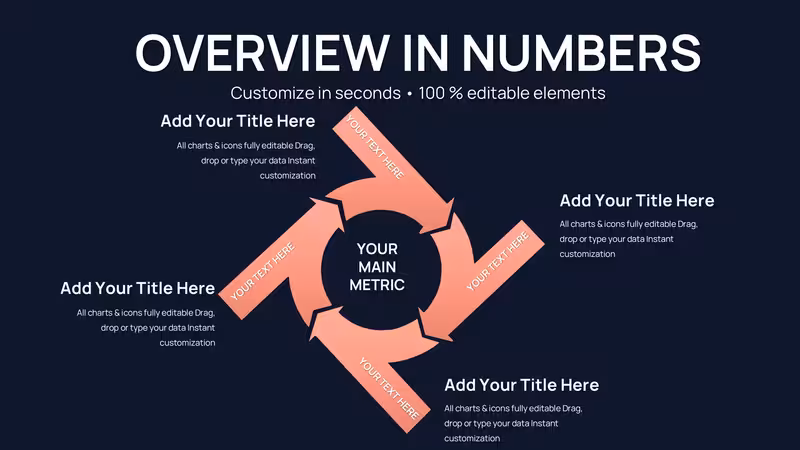 OVERVIEW IN NUMBERS

Customize in seconds • 100 % editable elements

Add Your Title Here

All charts & icons fully editable Drag, drop or type your data Instant customization

YOUR TEXT HERE

Add Your Title Here

All charts & icons fully editable Drag, drop or type your data Instant customization

YOUR TEXT HERE

YOUR MAIN METRIC

YOUR TEXT HERE

Add Your Title Here

All charts & icons fully editable Drag, drop or type your data Instant customization

YOUR TEXT HERE

Add Your Title Here

All charts & icons fully editable Drag, drop or type your data Instant customization