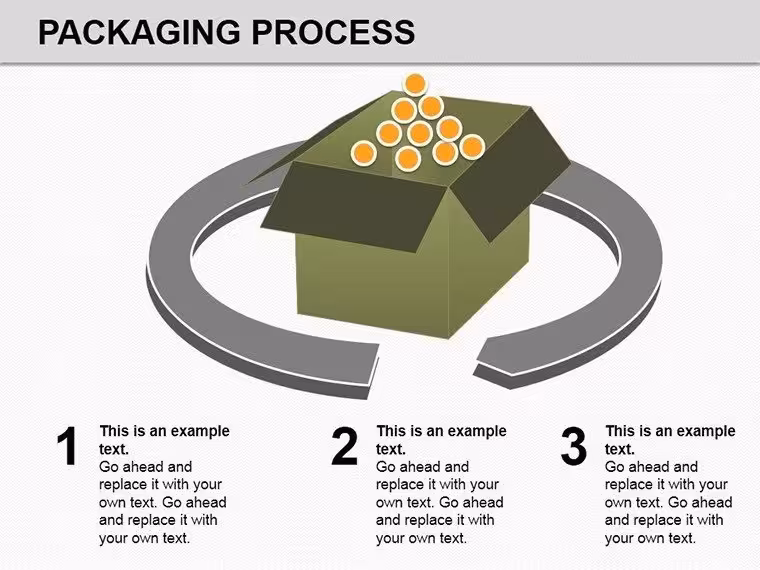 PACKAGING PROCESS

1

This is an example text.

Go ahead and replace it with your own text. Go ahead and replace it with your own text.

2

This is an example text.

Go ahead and replace it with your own text. Go ahead and replace it with your own text.

3

This is an example text.

Go ahead and replace it with your own text. Go ahead and replace it with your own text.